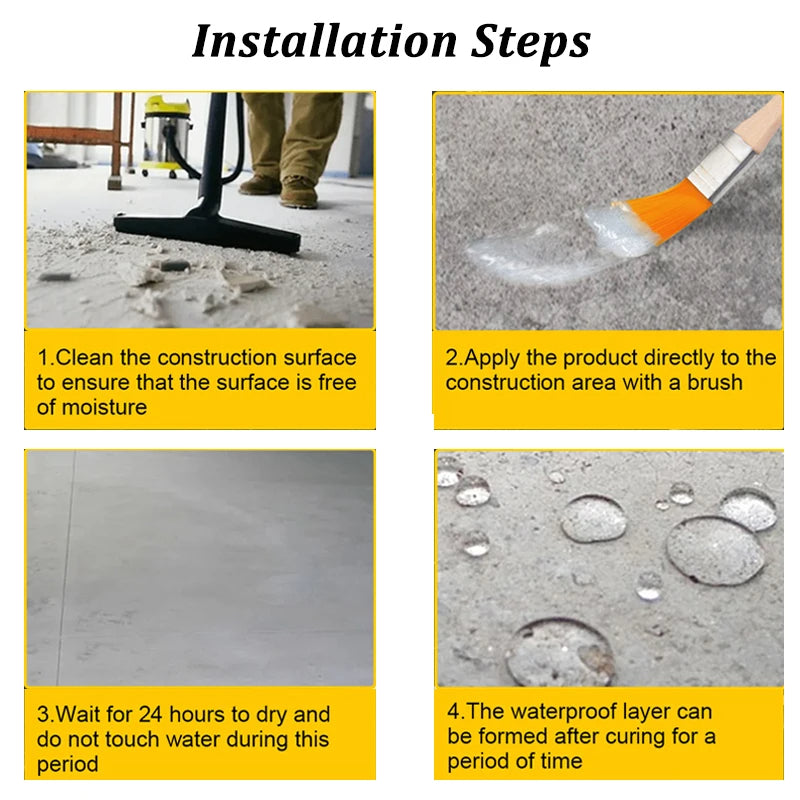 Installation Steps

1.Clean the construction surface to ensure that the surface is free of moisture

2.Apply the product directly to the construction area with a brush

3.Wait for 24 hours to dry and do not touch water during this period

4.The waterproof layer can be formed after curing for a period of time